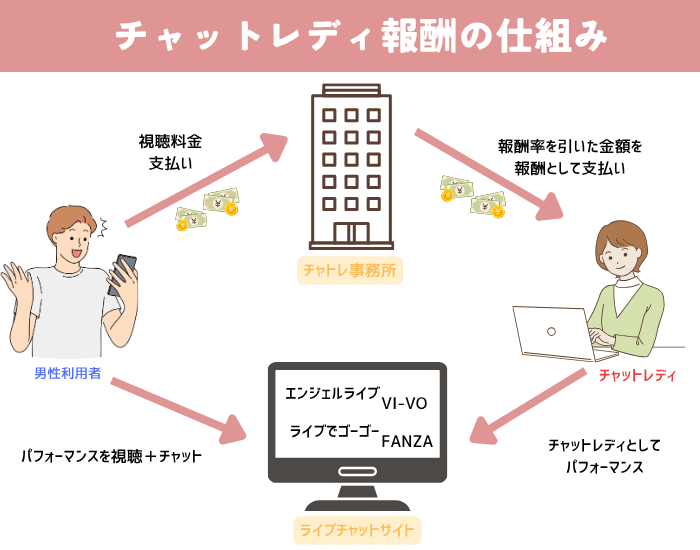 チャットレディ報酬の仕組み

視聴料金
支払い

報酬率を引いた金額を
報酬として支払い

チャトレ事務所

男性利用者

チャットレディ

エンジェルライブ
VI-VO
ライブでゴーゴー
FANZA

パフォーマンスを視聴＋チャット

チャットレディとして
パフォーマンス

ライブチャットサイト