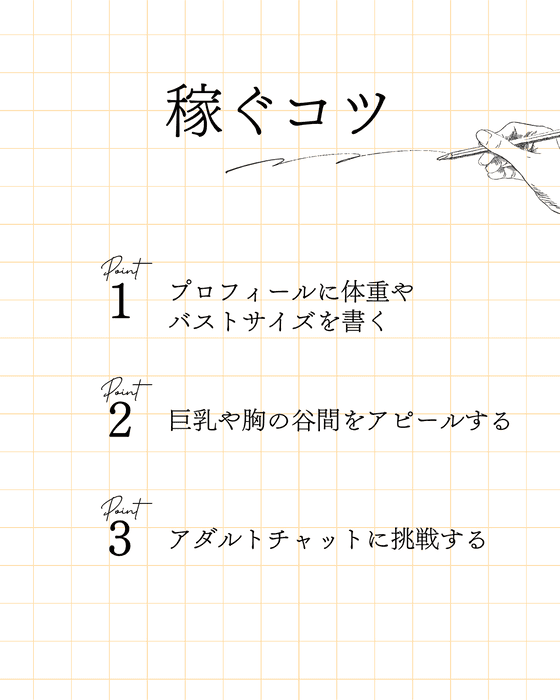 稼ぐコツ

Point 1 プロフィールに体重やバストサイズを書く

Point 2 巨乳や胸の谷間をアピールする

Point 3 アダルトチャットに挑戦する